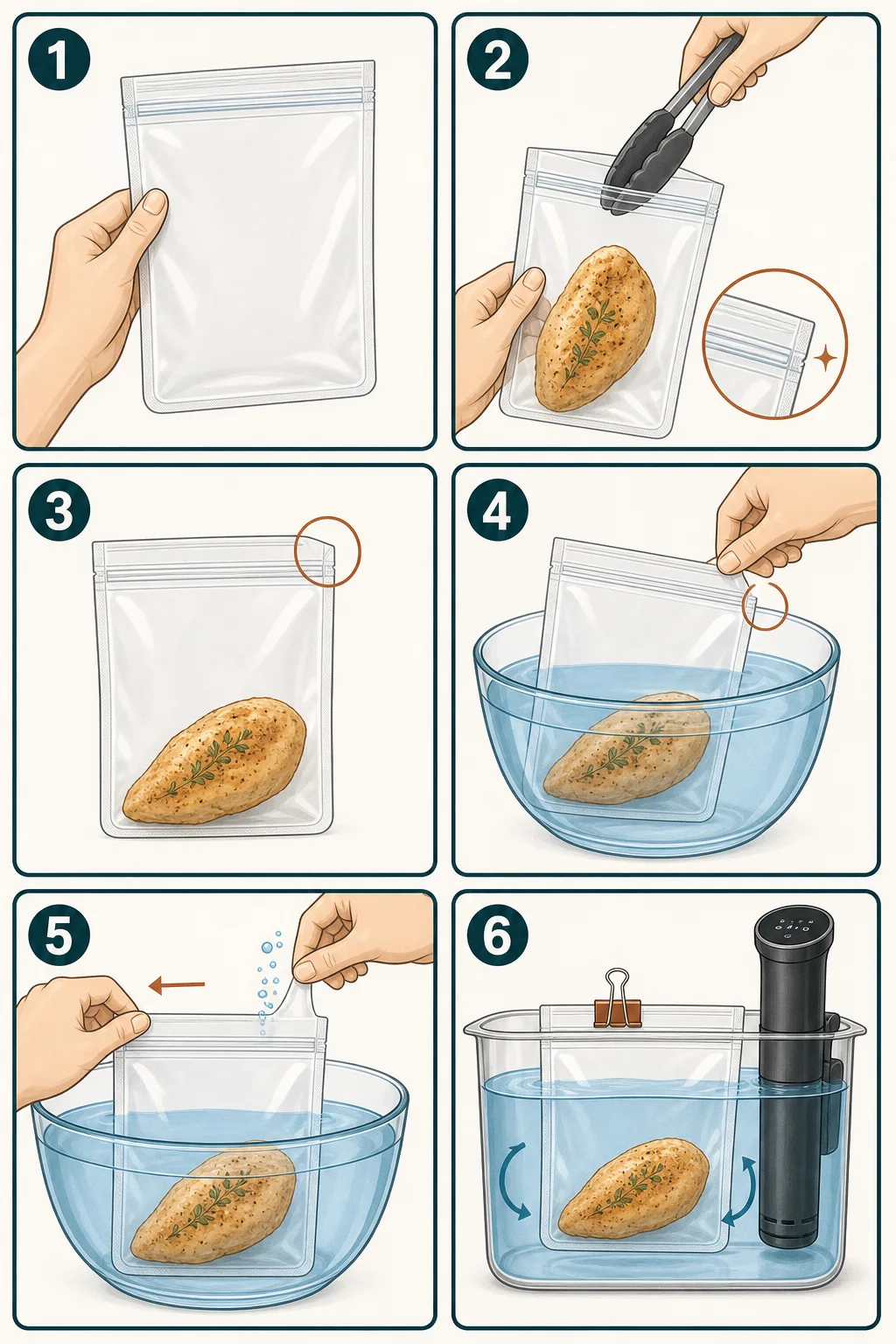 1

2

3

4

5

6